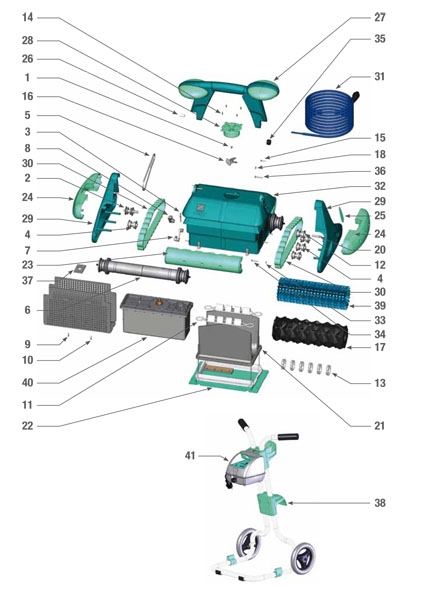 14
28
26
1
16
5
3
8
30
2
24
29
4
7
23
37
6
9
10
40
11
22
27
35
31
15
18
36
32
29
25
24
20
12
4
30
39
33
34
17
13
21
41
38