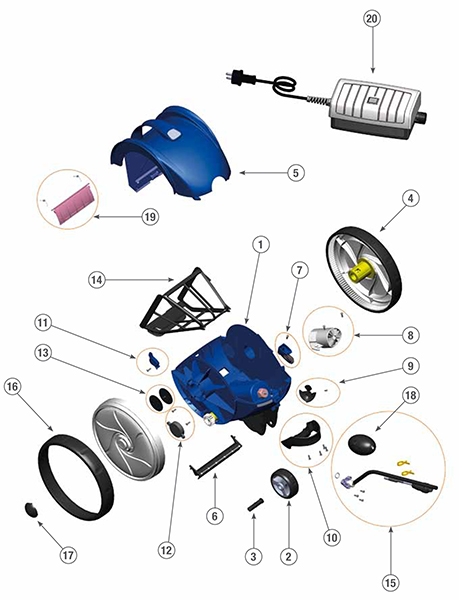 20
5
19
4
1
14
7
11
8
13
9
16
18
12
6
10
3
2
17
15